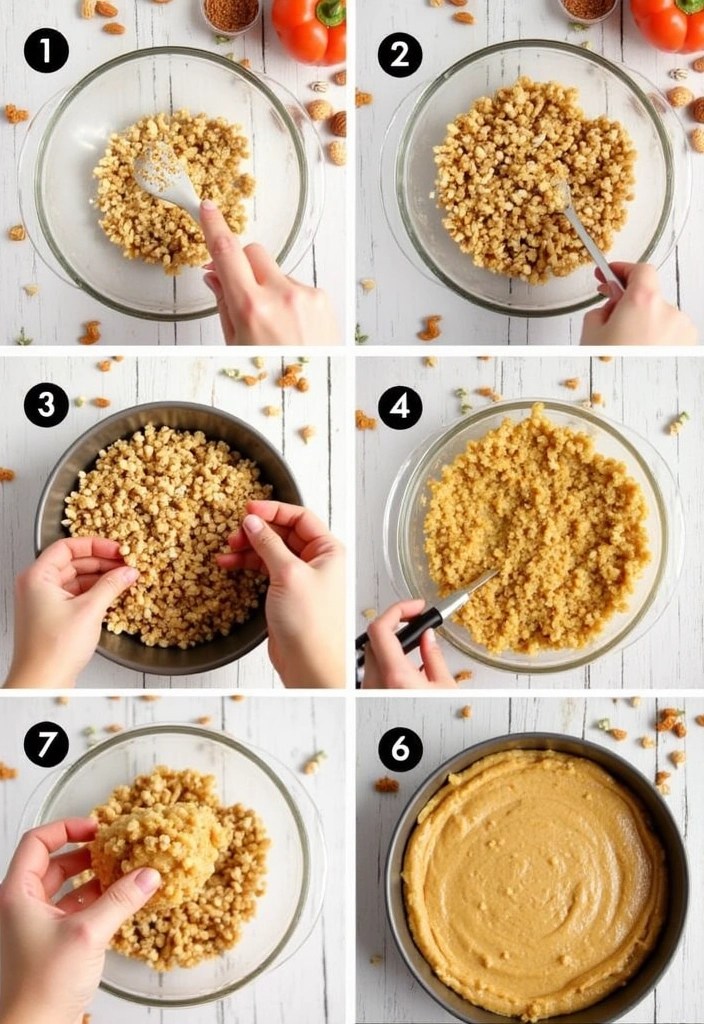 1
2
3
4
7
6